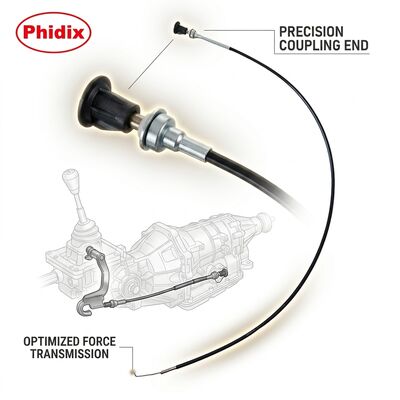 Phidix

PRECISION COUPLING END

OPTIMIZED FORCE TRANSMISSION